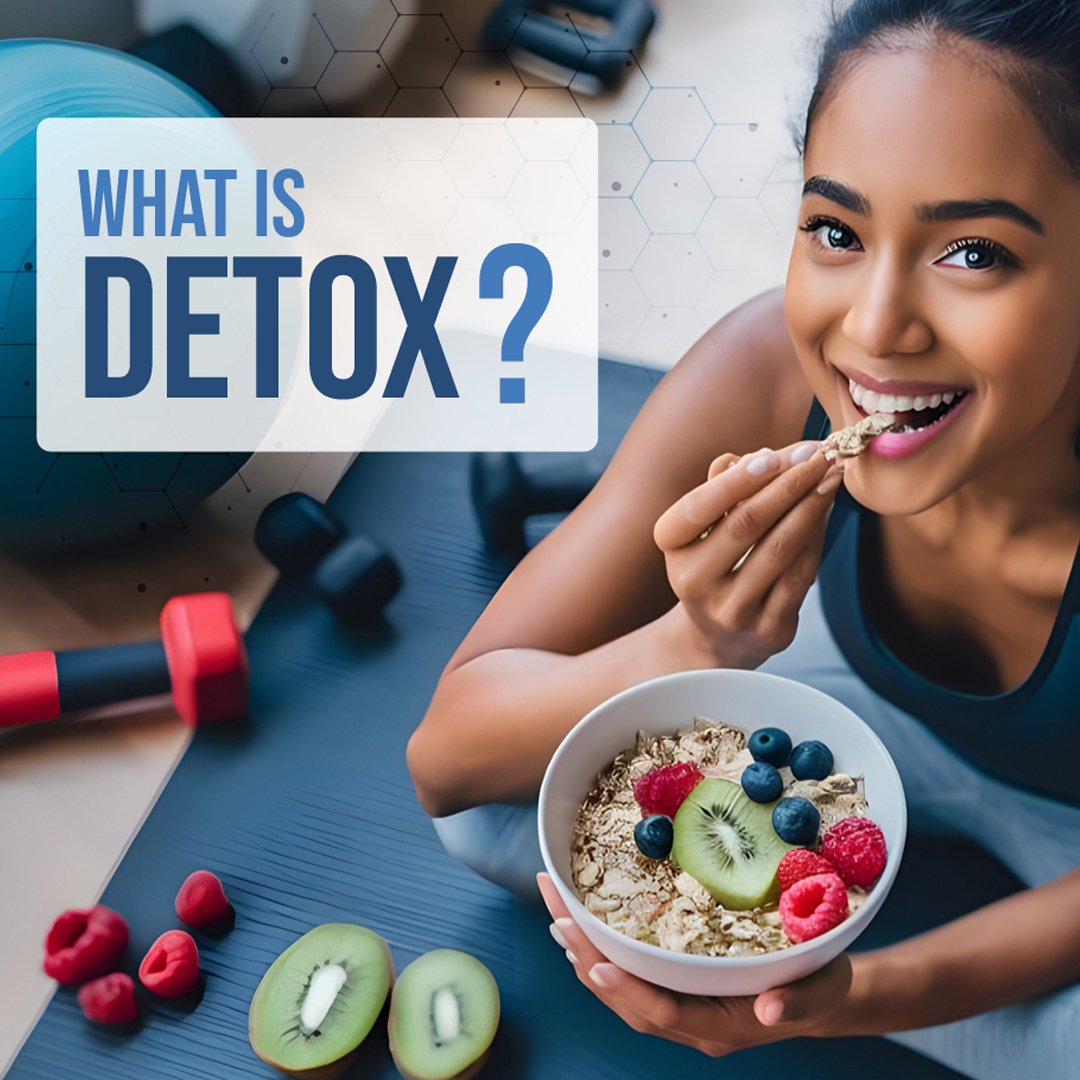 WHAT IS
DETOX?